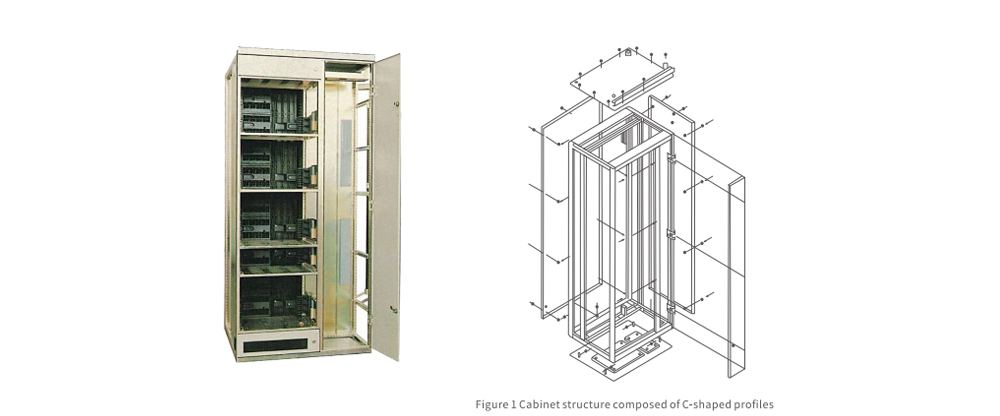 Figure 1 Cabinet structure composed of C-shaped profiles